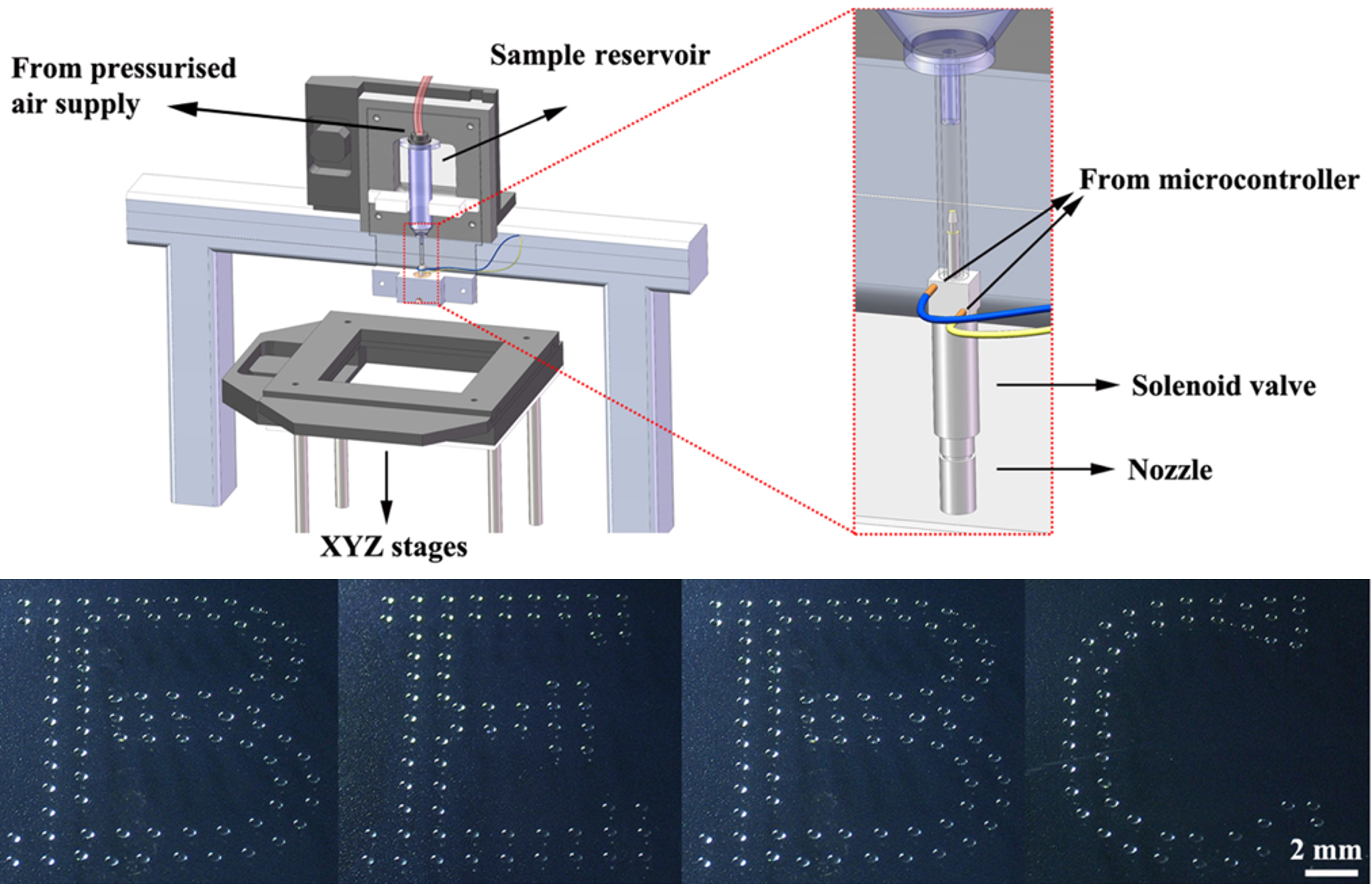 From pressurised air supply

Sample reservoir

From microcontroller

Solenoid valve

Nozzle

XYZ stages

2 mm