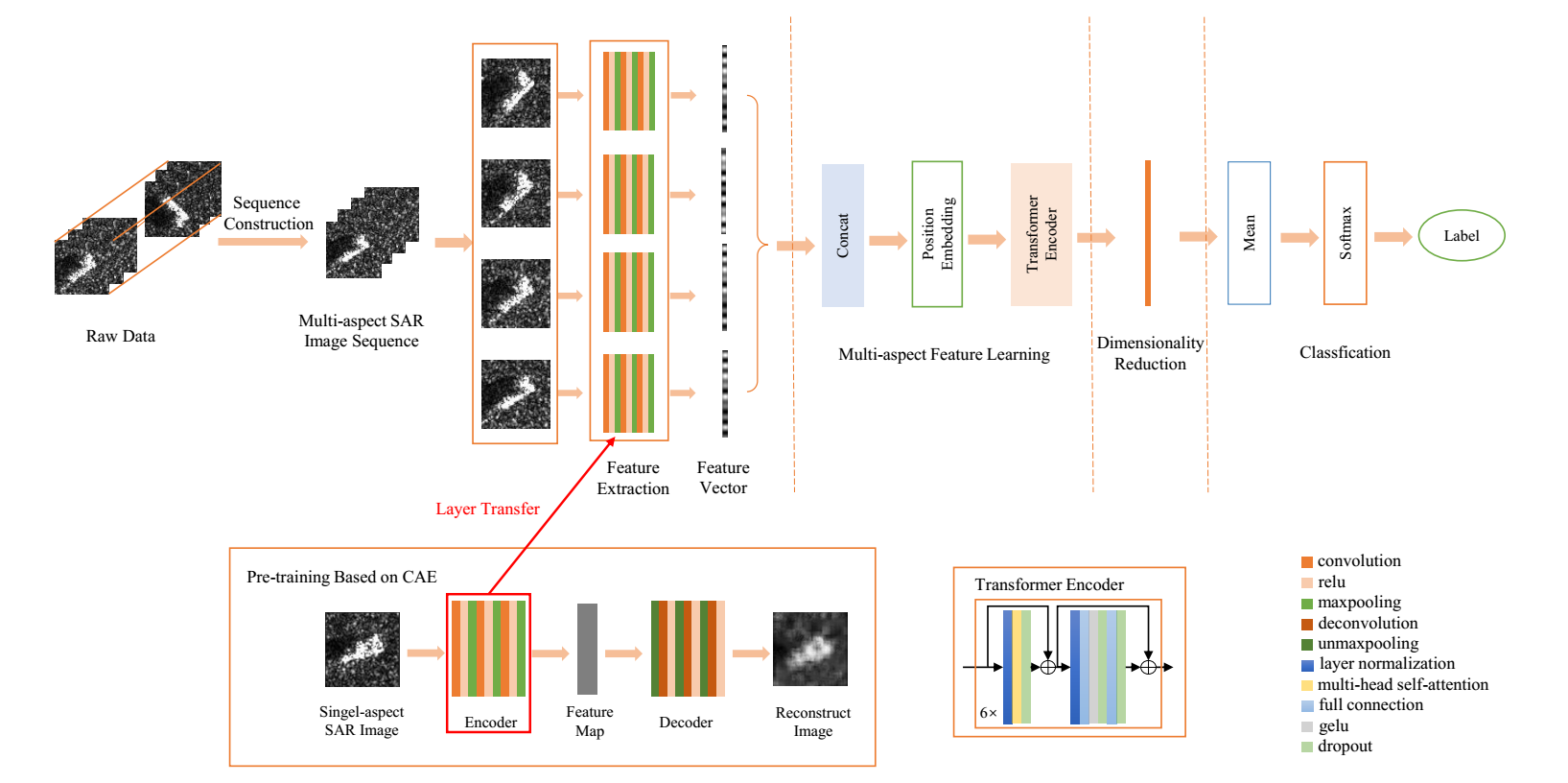 Raw Data

Sequence Construction

Multi-aspect SAR Image Sequence

Feature Extraction

Feature Vector

Concat

Position Embedding

Transformer Encoder

Multi-aspect Feature Learning

Dimensionality Reduction

Mean

Softmax

Label

Classfication

Layer Transfer

Pre-training Based on CAE

Singel-aspect SAR Image

Encoder

Feature Map

Decoder

Reconstruct Image

Transformer Encoder

6×

convolution
relu
maxpooling
deconvolution
unmaxpooling
layer normalization
multi-head self-attention
full connection
gelu
dropout