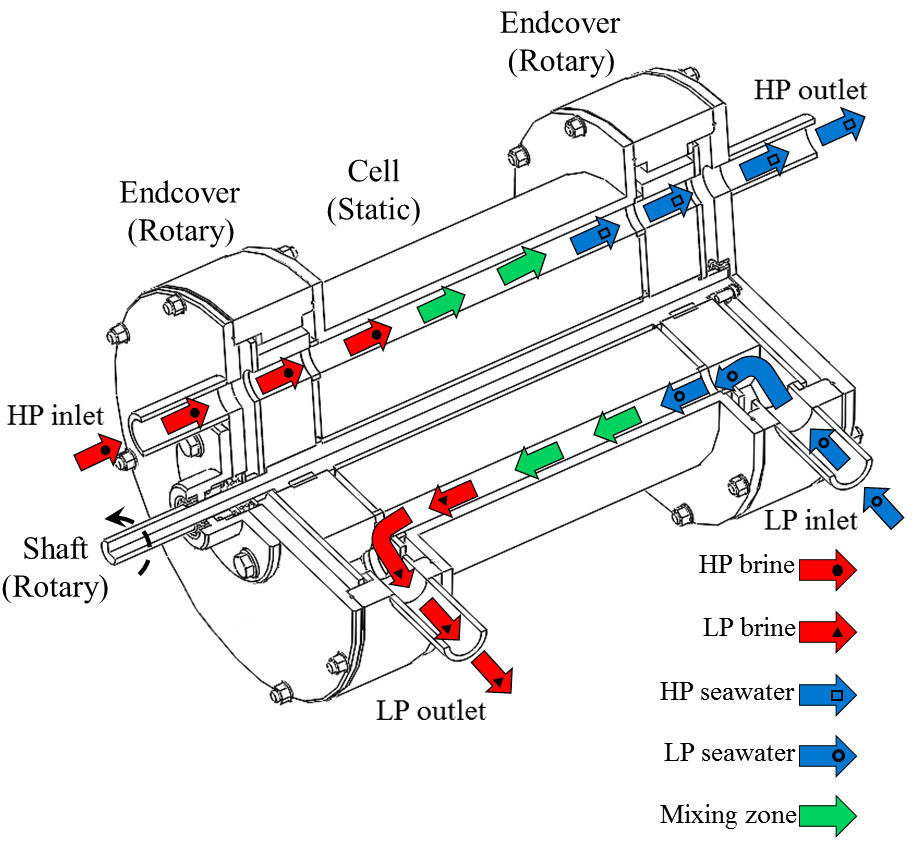 Endcover (Rotary)

HP outlet

Cell (Static)

Endcover (Rotary)

HP inlet

Shaft (Rotary)

LP inlet

LP outlet

HP brine

LP brine

HP seawater

LP seawater

Mixing zone