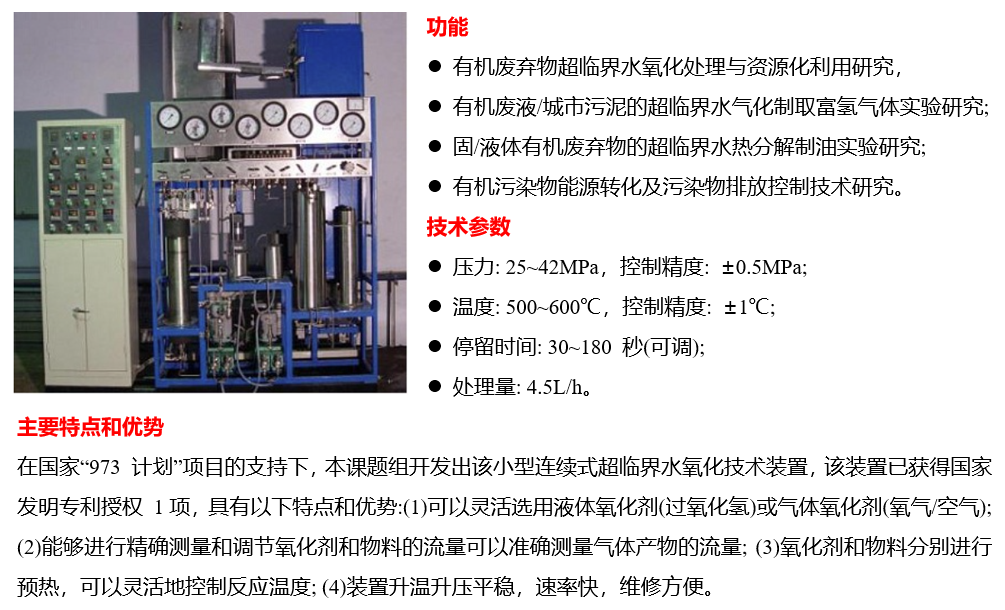 功能

● 有机废弃物超临界水氧化处理与资源化利用研究，

● 有机废液/城市污泥的超临界水气化制取富氢气体实验研究;

● 固/液体有机废弃物的超临界水热分解制油实验研究;

● 有机污染物能源转化及污染物排放控制技术研究。

技术参数

● 压力: 25~42MPa，控制精度: ±0.5MPa;

● 温度: 500~600℃，控制精度: ±1℃;

● 停留时间: 30~180 秒(可调);

● 处理量: 4.5L/h。

主要特点和优势

在国家“973 计划”项目的支持下，本课题组开发出该小型连续式超临界水氧化技术装置，该装置已获得国家发明专利授权 1 项，具有以下特点和优势:(1)可以灵活选用液体氧化剂(过氧化氢)或气体氧化剂(氧气/空气); (2)能够进行精确测量和调节氧化剂和物料的流量可以准确测量气体产物的流量; (3)氧化剂和物料分别进行预热，可以灵活地控制反应温度; (4)装置升温升压平稳，速率快，维修方便。