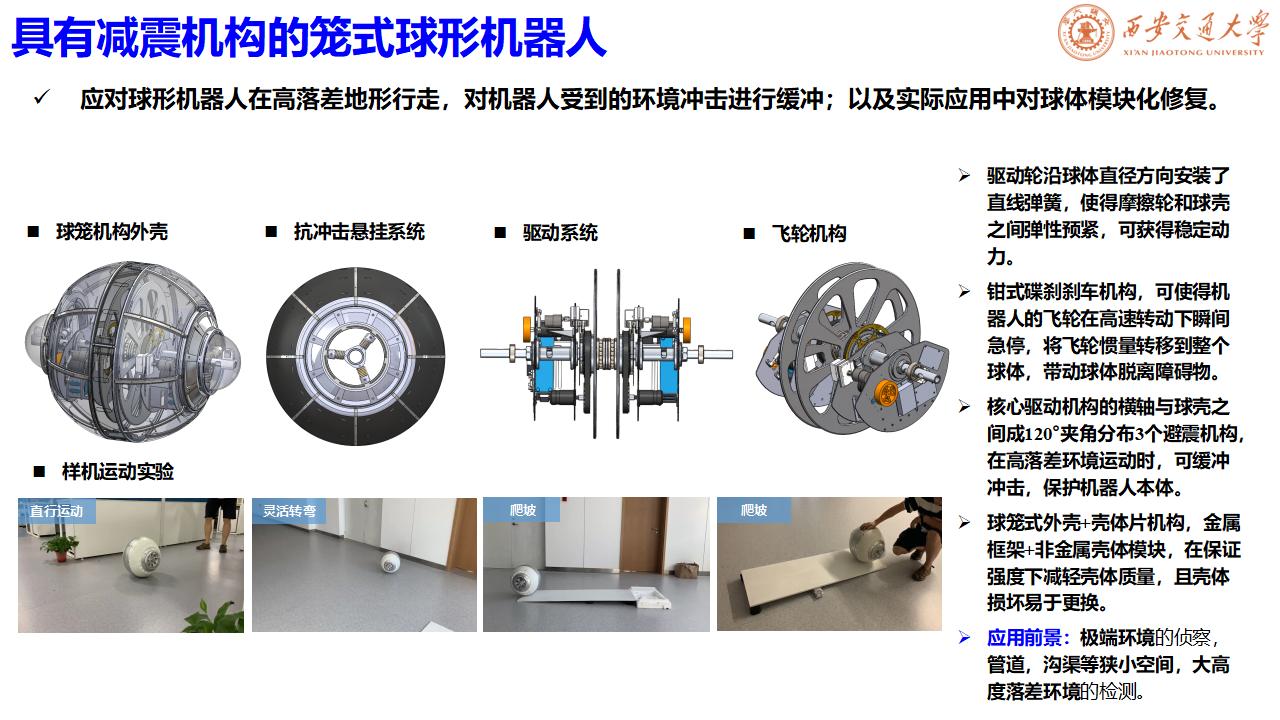 具有减震机构的笼式球形机器人

西安交通大学
XI'AN JIAOTONG UNIVERSITY

✓ 应对球形机器人在高落差地形行走，对机器人受到的环境冲击进行缓冲；以及实际应用中对球体模块化修复。

■ 球笼机构外壳

■ 抗冲击悬挂系统

■ 驱动系统

■ 飞轮机构

■ 样机运动实验

直行运动

灵活转弯

爬坡

爬坡

➢ 驱动轮沿球体直径方向安装了直线弹簧，使得摩擦轮和球壳之间弹性预紧，可获得稳定动力。

➢ 钳式碟刹刹车机构，可使得机器人的飞轮在高速转动下瞬间急停，将飞轮惯量转移到整个球体，带动球体脱离障碍物。

➢ 核心驱动机构的横轴与球壳之间成120°夹角分布3个避震机构，在高落差环境运动时，可缓冲冲击，保护机器人本体。

➢ 球笼式外壳+壳体片机构，金属框架+非金属壳体模块，在保证强度下减轻壳体质量，且壳体损坏易于更换。

➢ 应用前景：极端环境的侦察，管道，沟渠等狭小空间，大高度落差环境的检测。