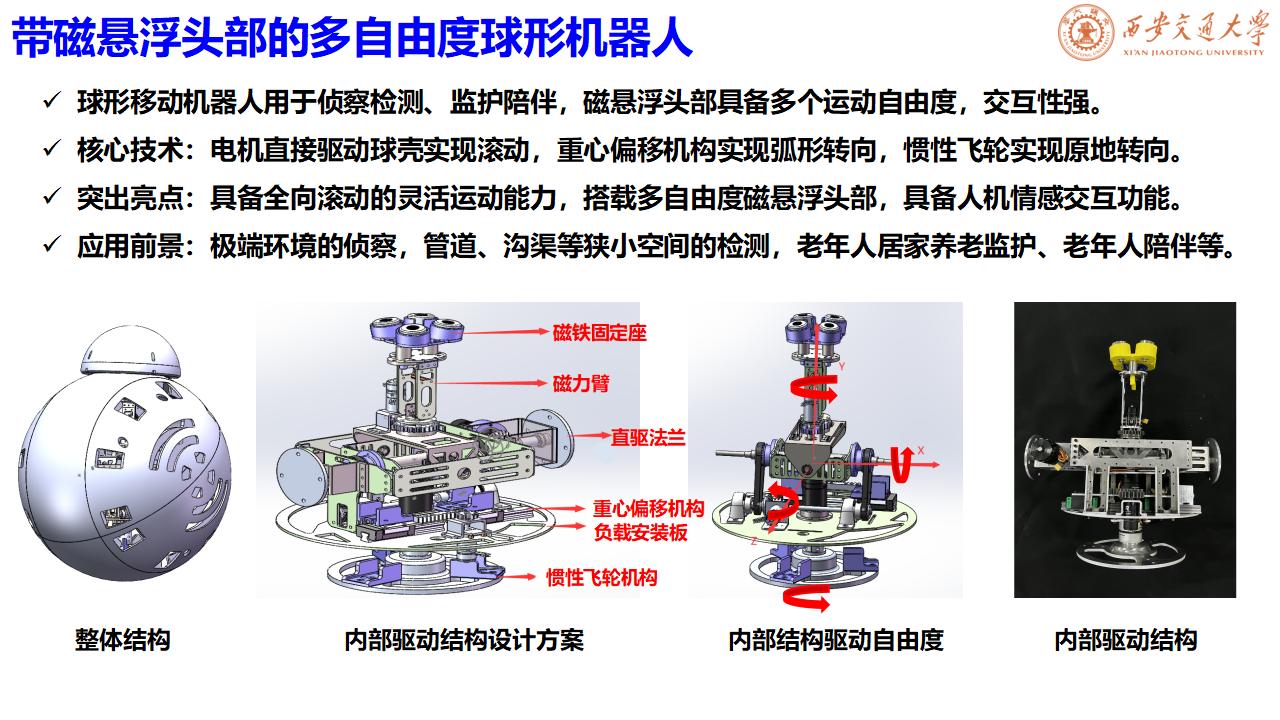 带磁悬浮头部的多自由度球形机器人

西安交通大学
XI'AN JIAOTONG UNIVERSITY

✓ 球形移动机器人用于侦察检测、监护陪伴，磁悬浮头部具备多个运动自由度，交互性强。
✓ 核心技术：电机直接驱动球壳实现滚动，重心偏移机构实现弧形转向，惯性飞轮实现原地转向。
✓ 突出亮点：具备全向滚动的灵活运动能力，搭载多自由度磁悬浮头部，具备人机情感交互功能。
✓ 应用前景：极端环境的侦察，管道、沟渠等狭小空间的检测，老年人居家养老监护、老年人陪伴等。

磁铁固定座
磁力臂
直驱法兰
重心偏移机构
负载安装板
惯性飞轮机构

Y
X
Z

整体结构
内部驱动结构设计方案
内部结构驱动自由度
内部驱动结构