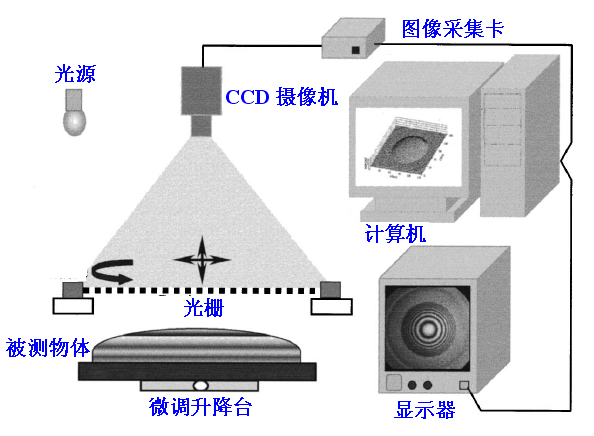 图像采集卡

光源

CCD 摄像机

计算机

光栅

被测物体

微调升降台

显示器