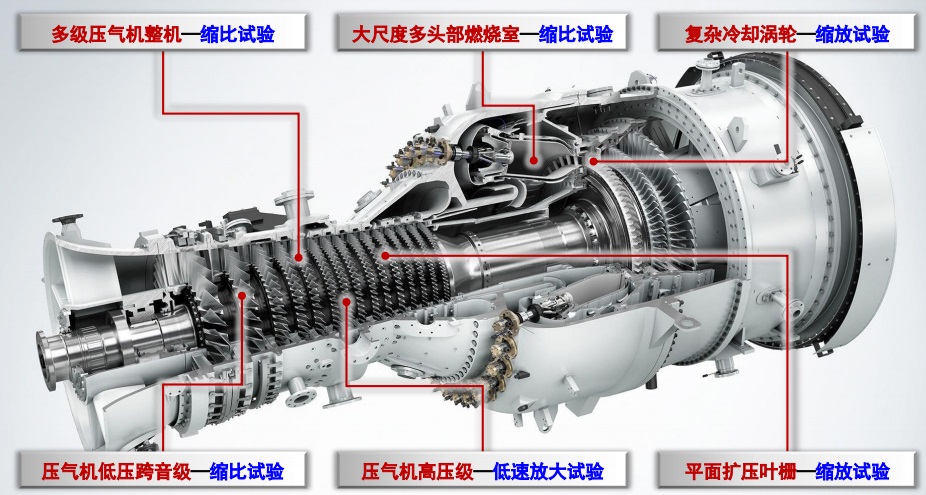 多级压气机整机—缩比试验

大尺度多头部燃烧室—缩比试验

复杂冷却涡轮—缩放试验

压气机低压跨音级—缩比试验

压气机高压级—低速放大试验

平面扩压叶栅—缩放试验